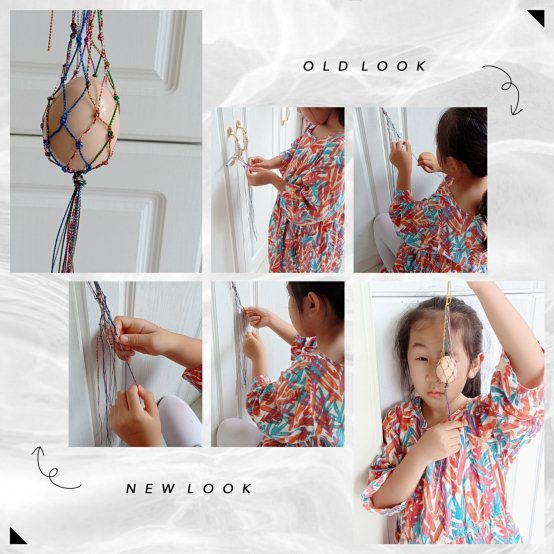 OLD LOOK

NEW LOOK